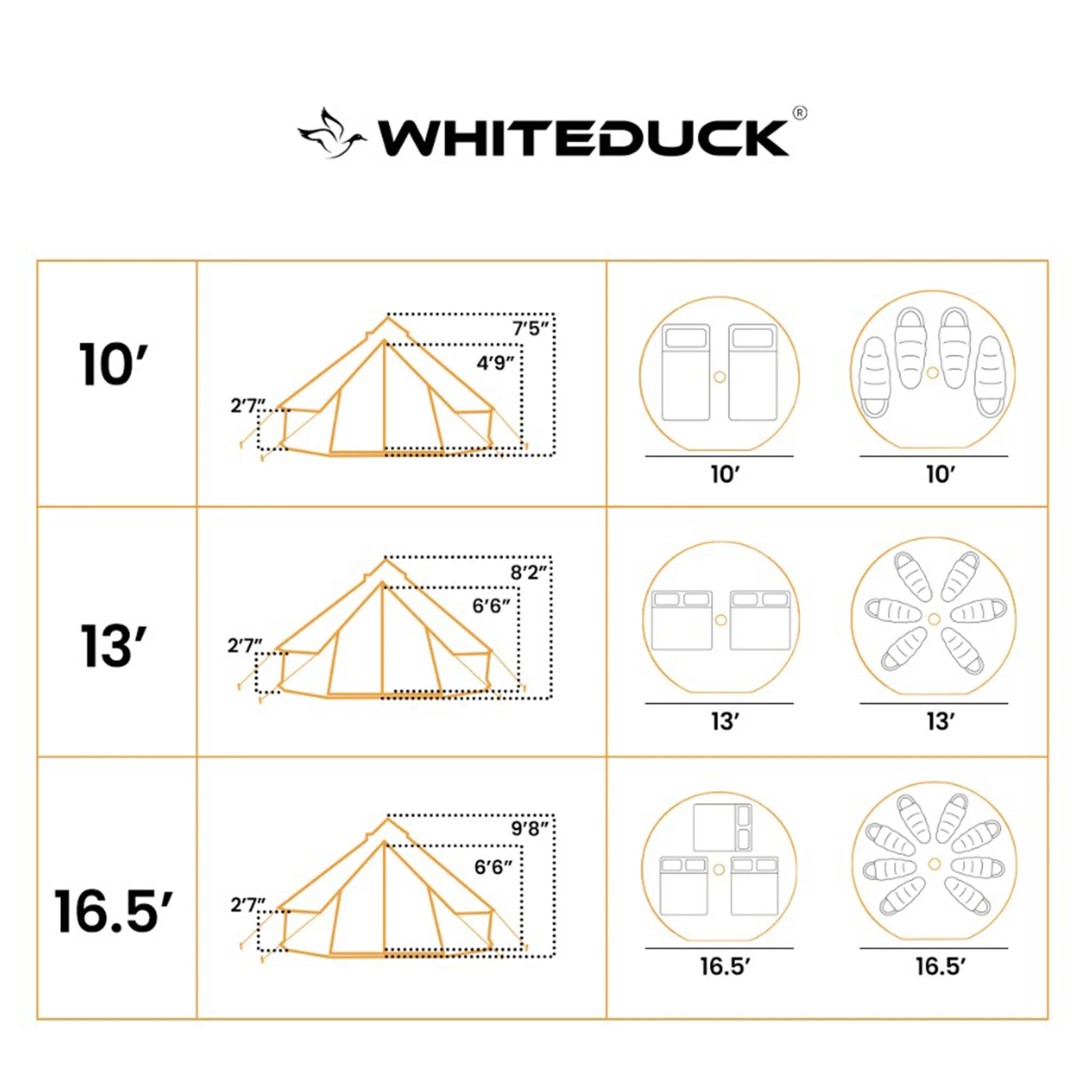 WHITEDUCK®

| 10′ | 7′5″ 4′9″ 2′7″ | 10′ 10′ |
|---|---|---|
| 13′ | 8′2″ 6′6″ 2′7″ | 13′ 13′ |
| 16.5′ | 9′8″ 6′6″ 2′7″ | 16.5′ 16.5′ |