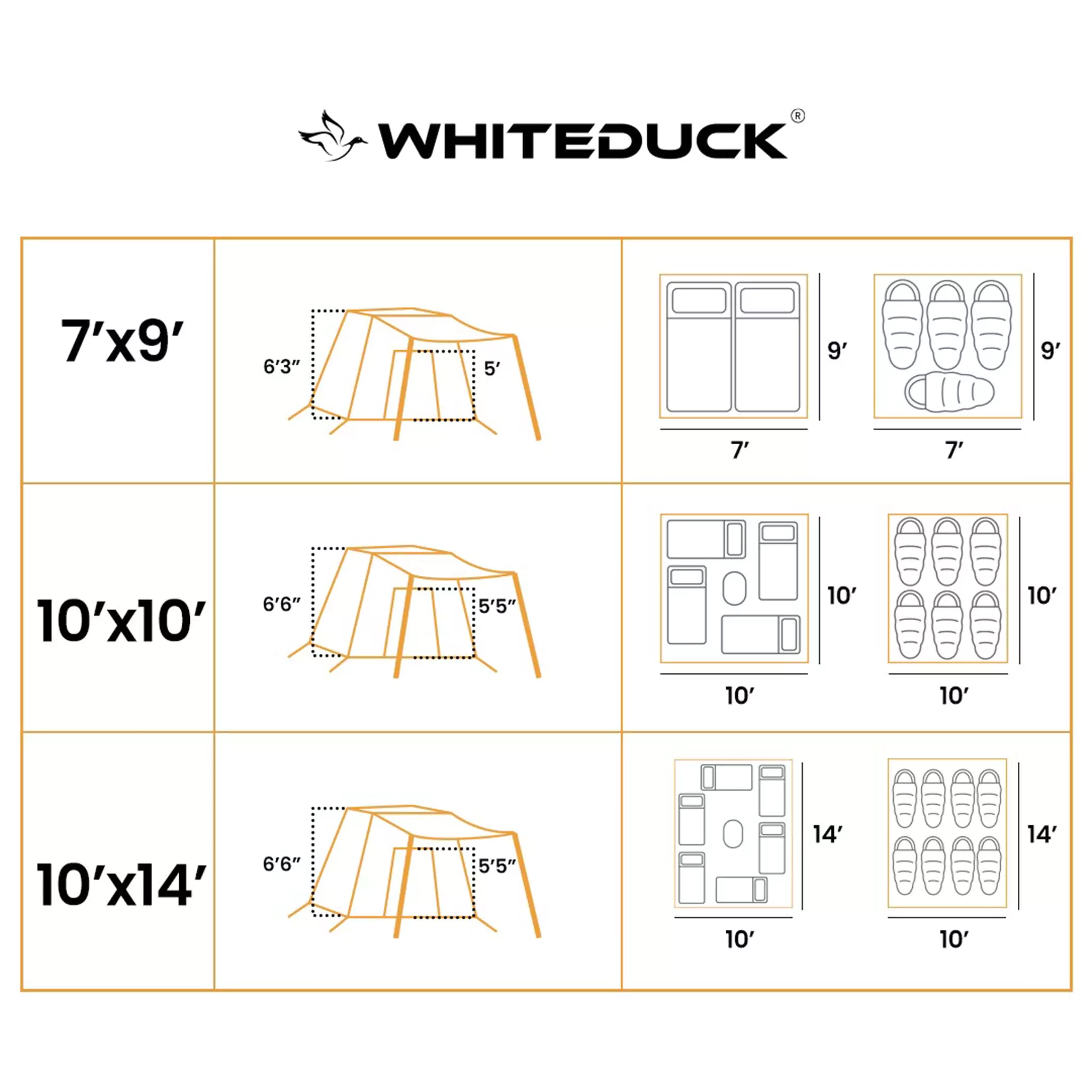 WHITEDUCK®

| 7′x9′ | 6′3″ 5′ | 9′ 7′ 9′ 7′ |
|---|---|---|
| 10′x10′ | 6′6″ 5′5″ | 10′ 10′ 10′ 10′ |
| 10′x14′ | 6′6″ 5′5″ | 14′ 10′ 14′ 10′ |